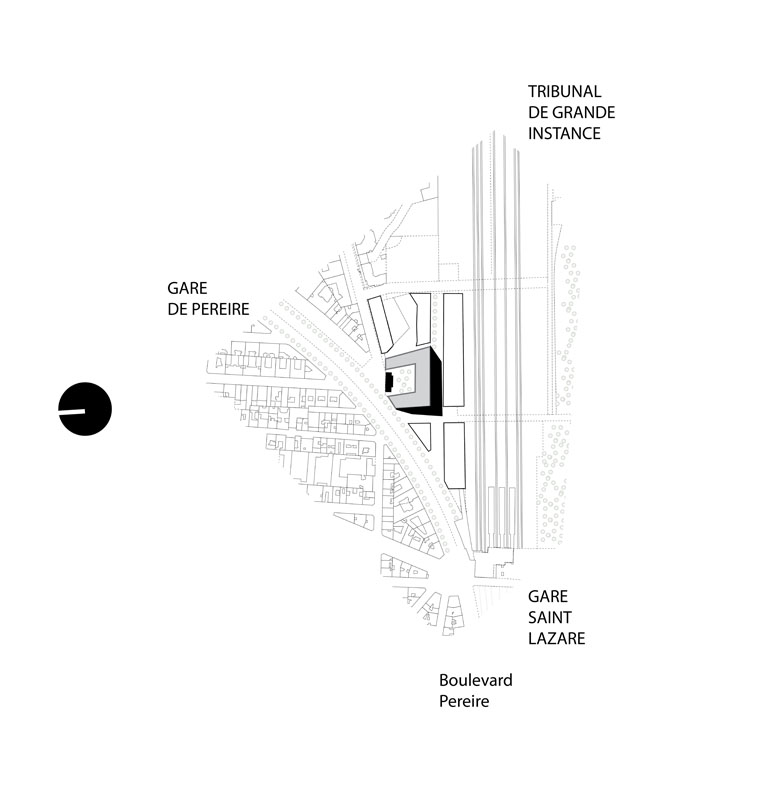 TRIBUNAL DE GRANDE INSTANCE

GARE DE PEREIRE

GARE SAINT LAZARE

Boulevard Pereire