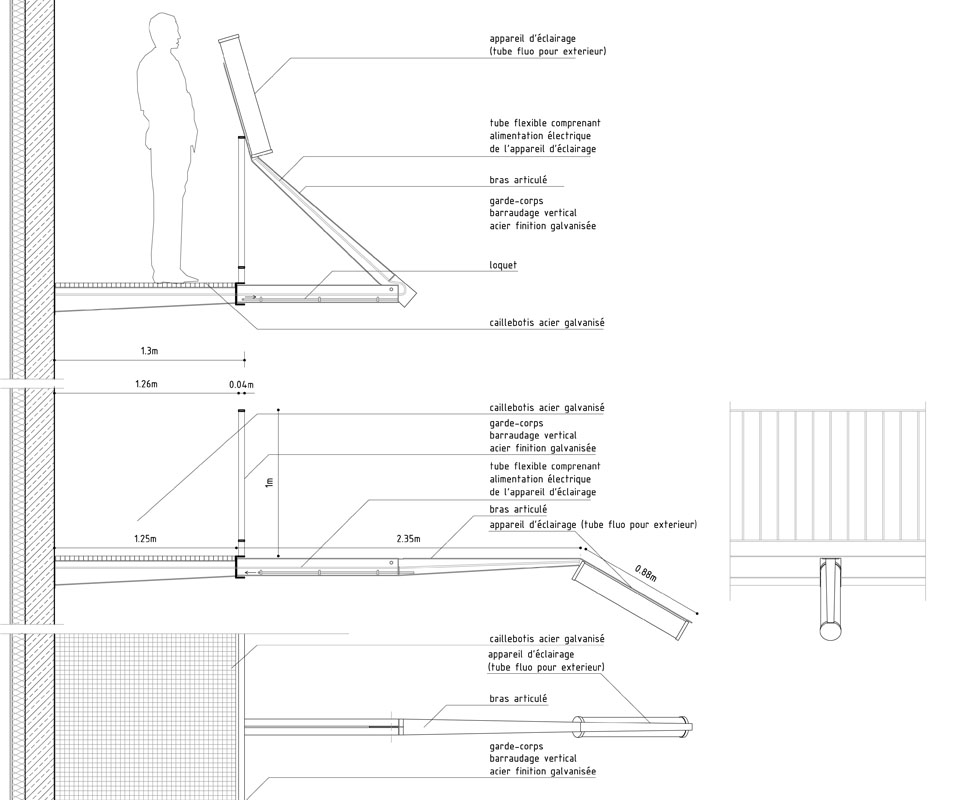 appareil d'éclairage
(tube fluo pour exterieur)

tube flexible comprenant
alimentation électrique
de l'appareil d'éclairage

bras articulé

garde-corps
barraudage vertical
acier finition galvanisée

loquet

caillebotis acier galvanisé

1.3m

1.26m

0.04m

caillebotis acier galvanisé

garde-corps
barraudage vertical
acier finition galvanisée

tube flexible comprenant
alimentation électrique
de l'appareil d'éclairage

bras articulé

appareil d'éclairage (tube fluo pour exterieur)

1m

1.25m

2.35m

0.88m

caillebotis acier galvanisé

appareil d'éclairage
(tube fluo pour exterieur)

bras articulé

garde-corps
barraudage vertical
acier finition galvanisée