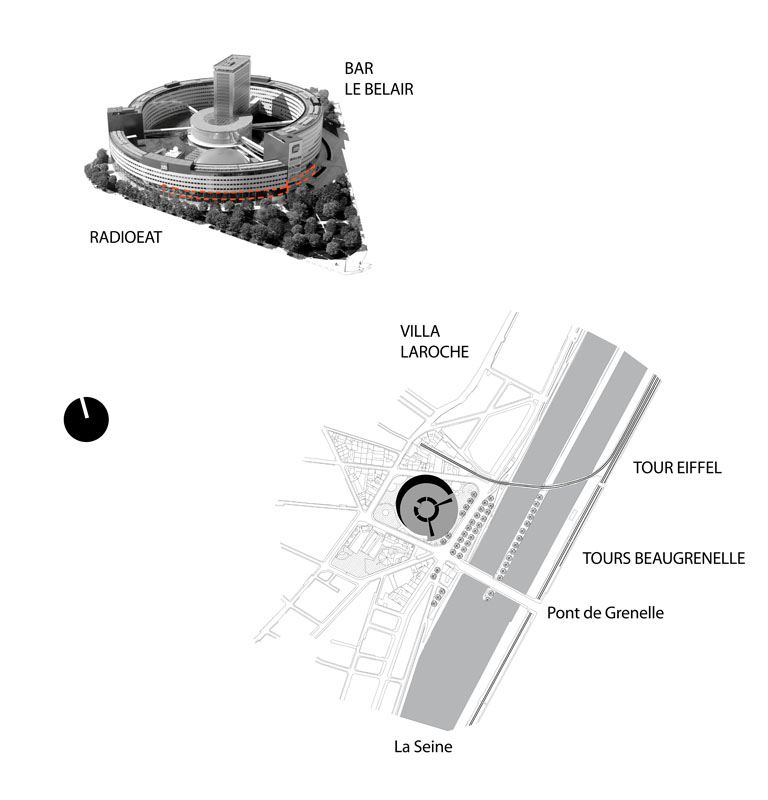 BAR
LE BELAIR

RADIOEAT

VILLA
LAROCHE

TOUR EIFFEL

TOURS BEAUGRENELLE

Pont de Grenelle

La Seine